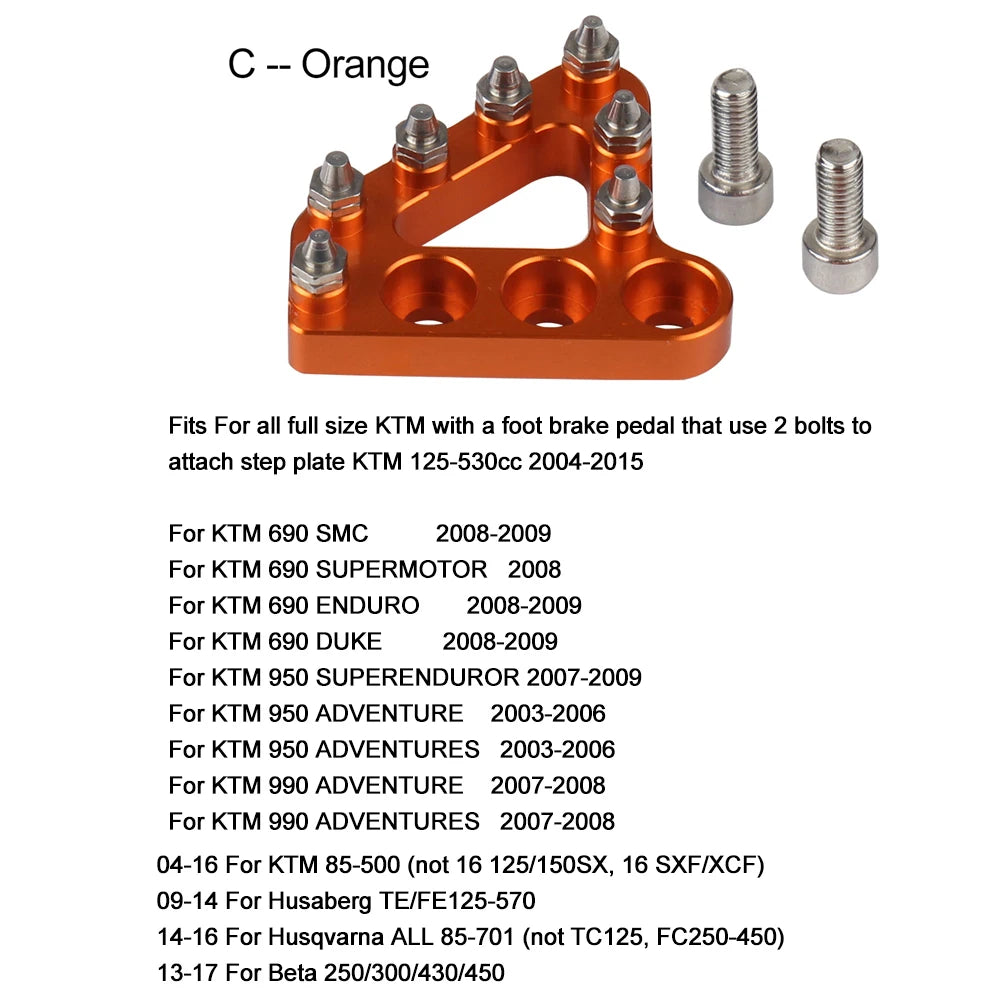 C -- Orange

Fits For all full size KTM with a foot brake pedal that use 2 bolts to attach step plate KTM 125-530cc 2004-2015

For KTM 690 SMC 2008-2009
For KTM 690 SUPERMOTOR 2008
For KTM 690 ENDURO 2008-2009
For KTM 690 DUKE 2008-2009
For KTM 950 SUPERENDUROR 2007-2009
For KTM 950 ADVENTURE 2003-2006
For KTM 950 ADVENTURES 2003-2006
For KTM 990 ADVENTURE 2007-2008
For KTM 990 ADVENTURES 2007-2008
04-16 For KTM 85-500 (not 16 125/150SX, 16 SXF/XCF)
09-14 For Husaberg TE/FE125-570
14-16 For Husqvarna ALL 85-701 (not TC125, FC250-450)
13-17 For Beta 250/300/430/450